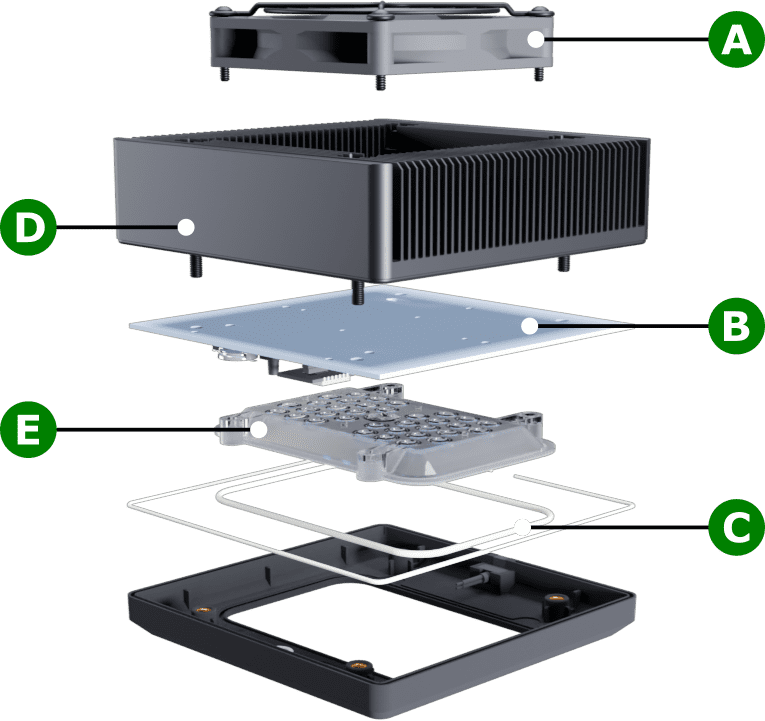 A
D
B
E
C